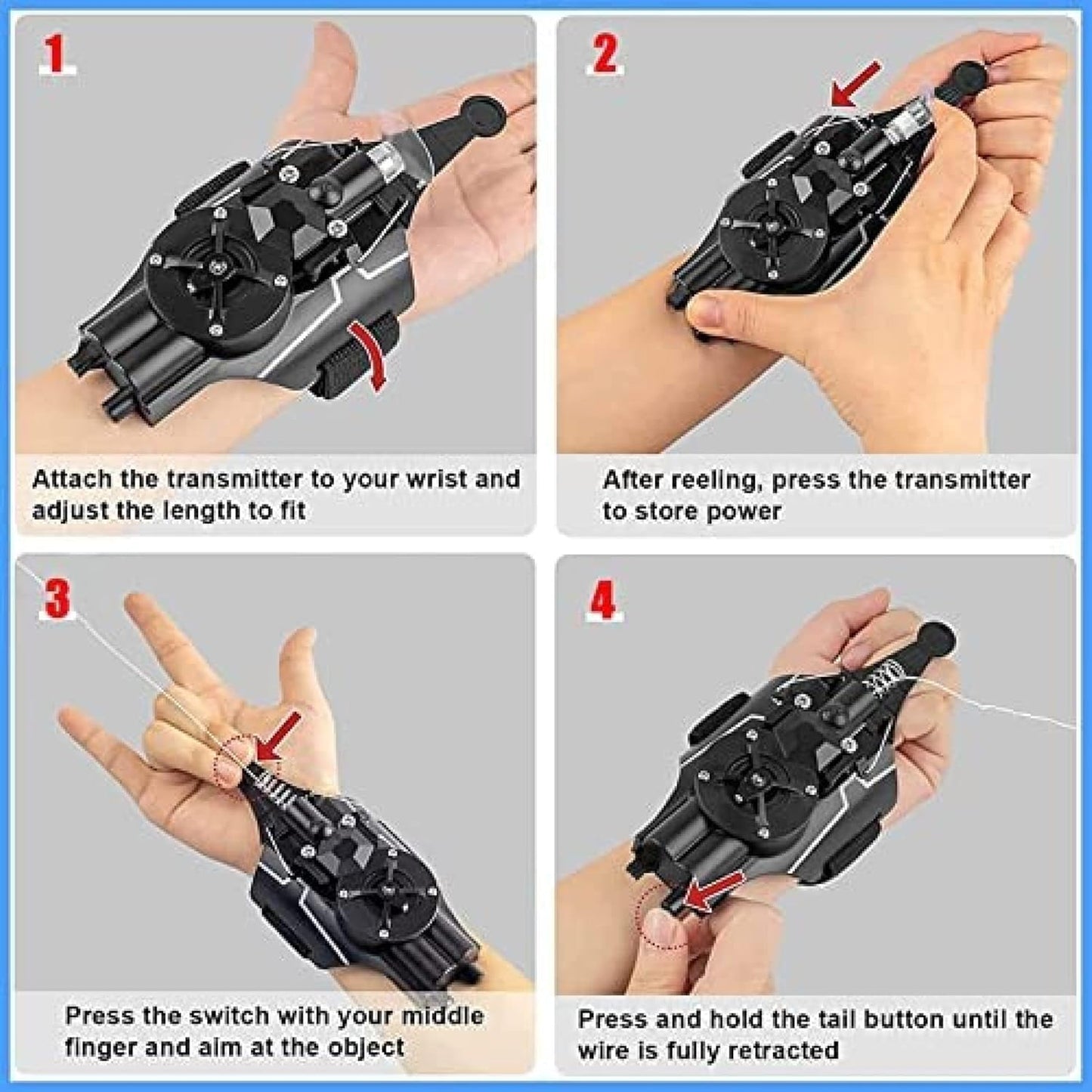 1

Attach the transmitter to your wrist and adjust the length to fit

2

After reeling, press the transmitter to store power

3

Press the switch with your middle finger and aim at the object

4

Press and hold the tail button until the wire is fully retracted